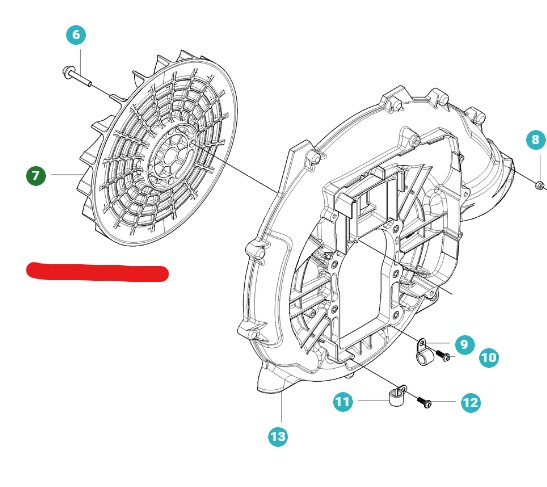 6
7
8
9
10
11
12
13