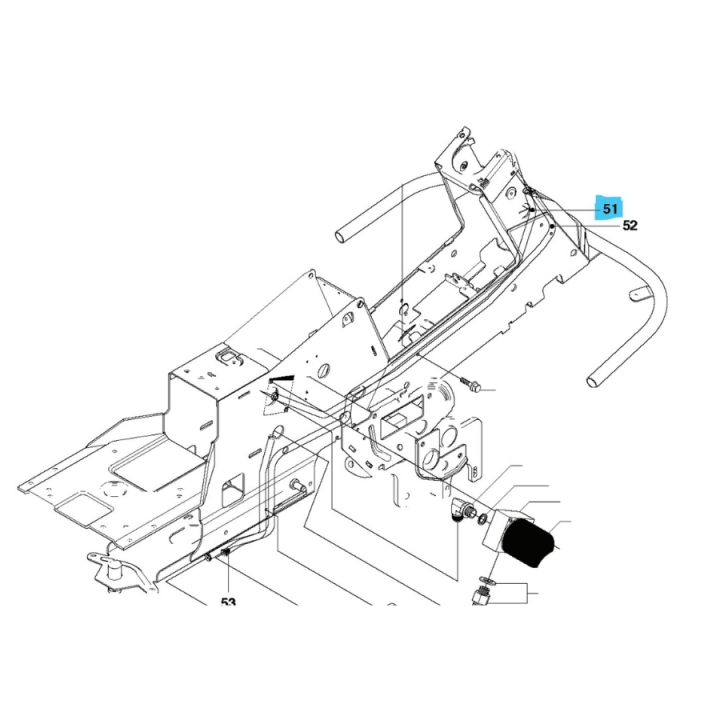 51
52
53