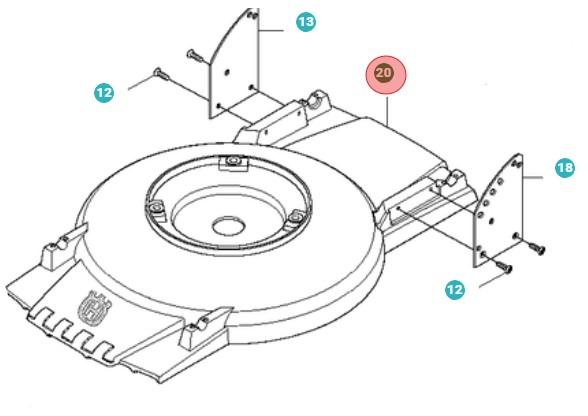 13
20
12
18
12