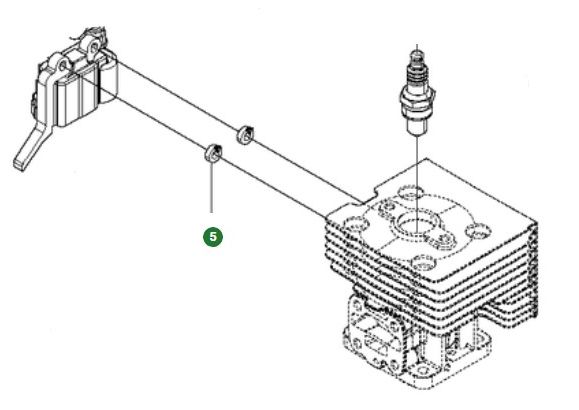 5