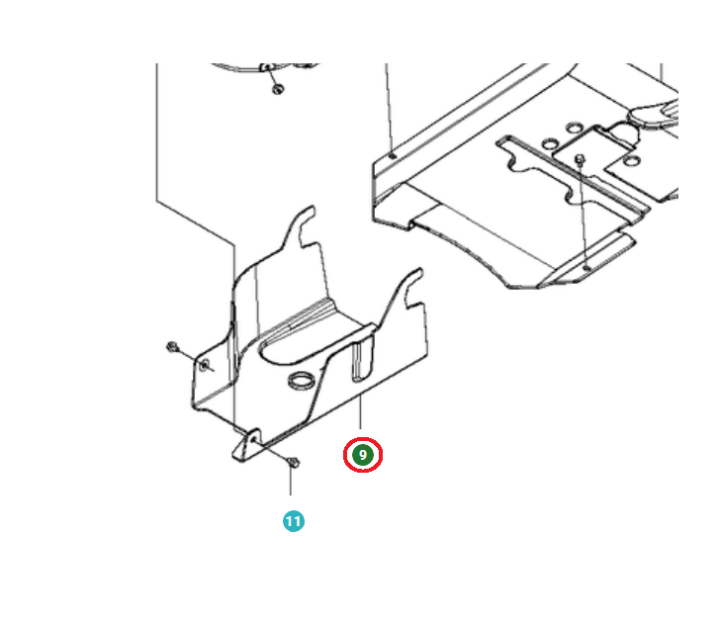 9

11