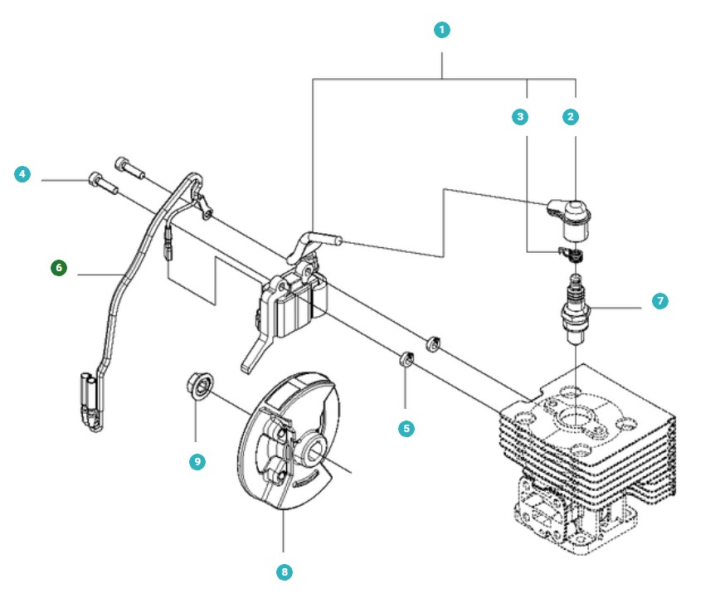 1
3
2
4
6
7
5
9
8