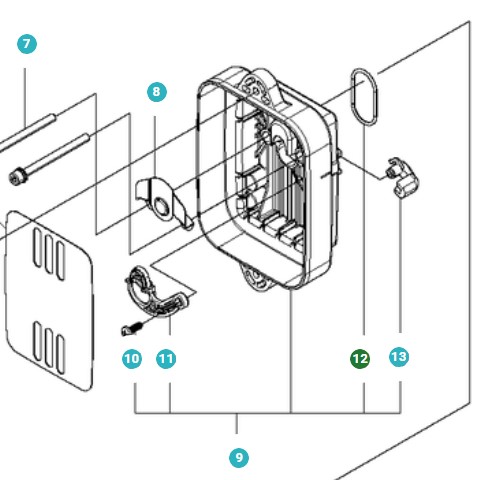 7
8
10
11
12
13
9