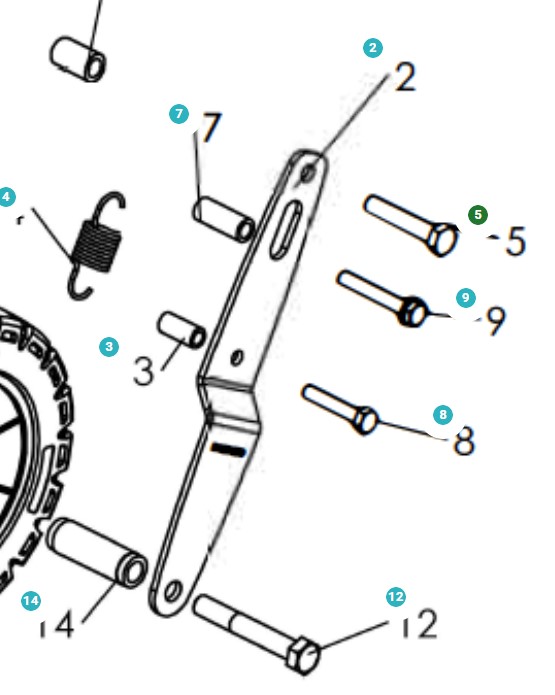 2
2
7
7
4
5
5
9
9
3
3
8
8
14
14
12
12