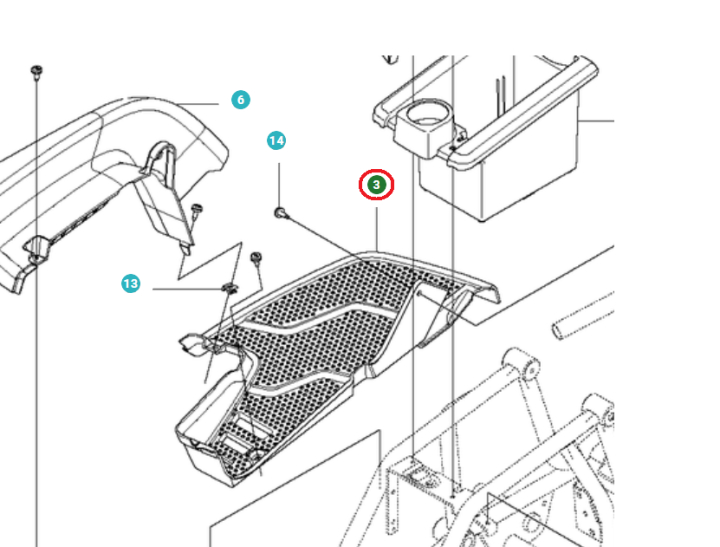 6
14
3
13