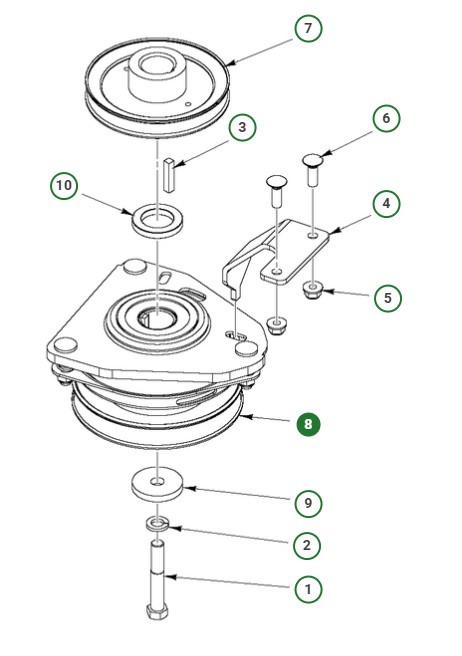 7
3
6
10
4
5
8
9
2
1