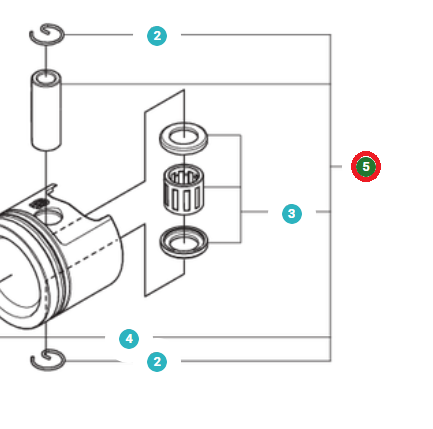 2

5

3

4

2