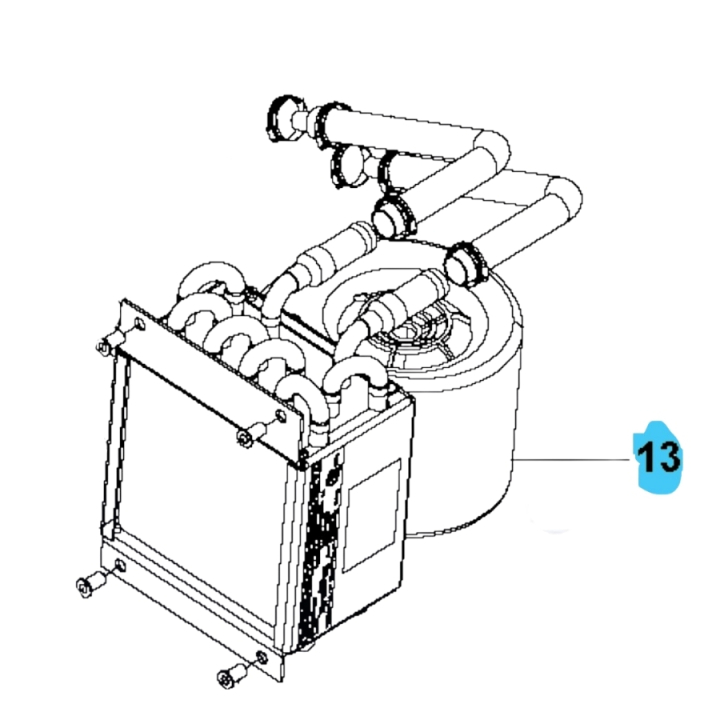 13