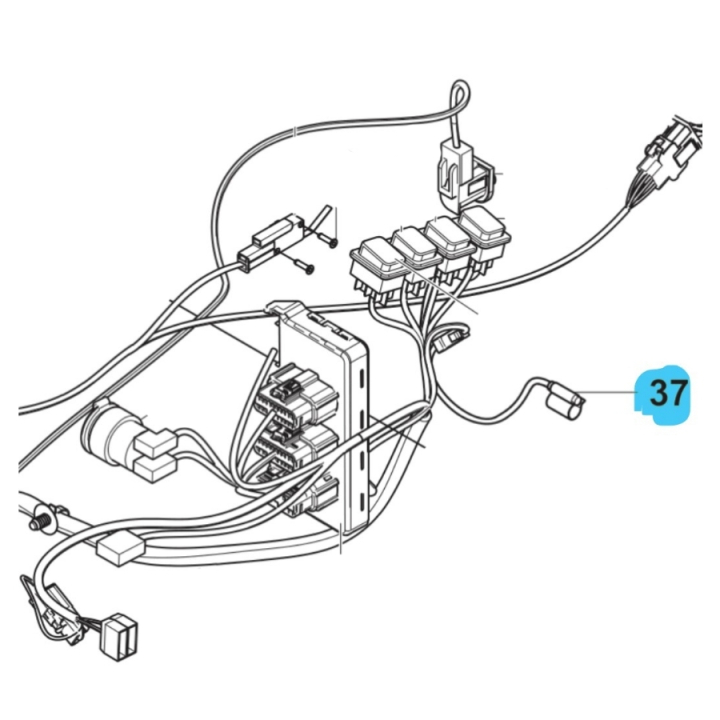 37