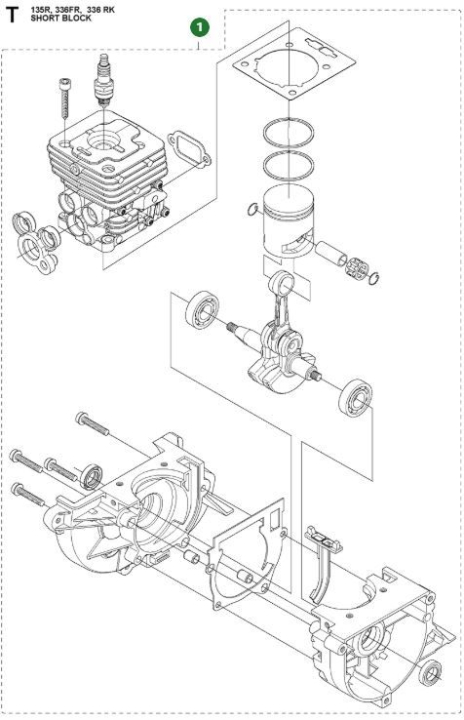 T
135R, 336FR, 336 RK
SHORT BLOCK

1