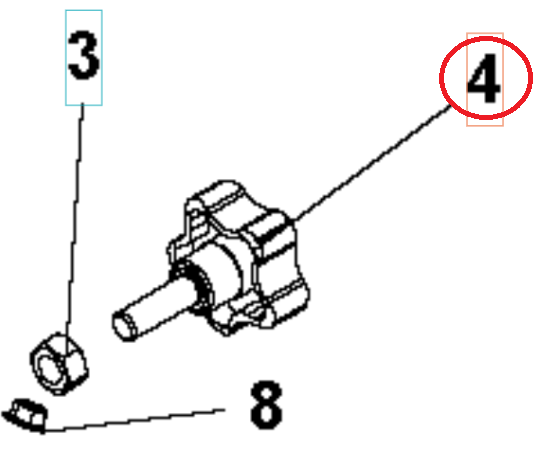 3

4

8