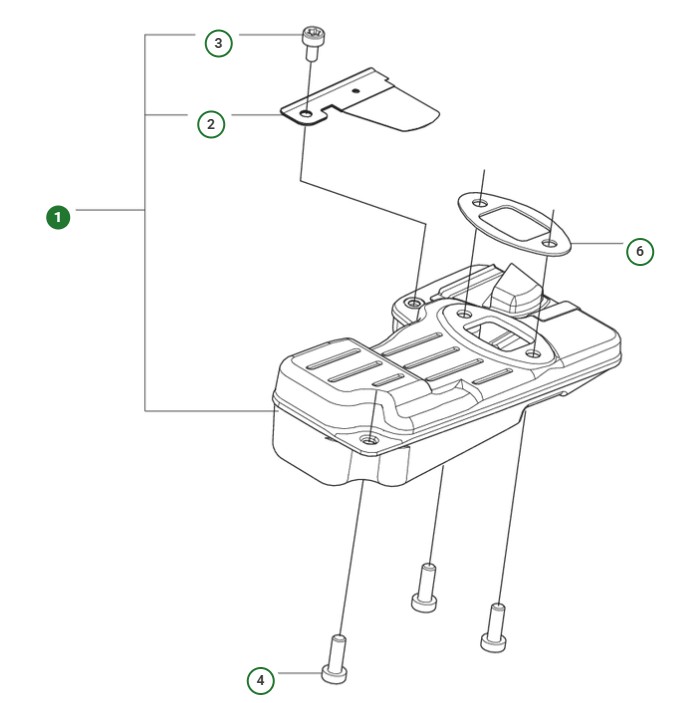 3

2

1

6

4