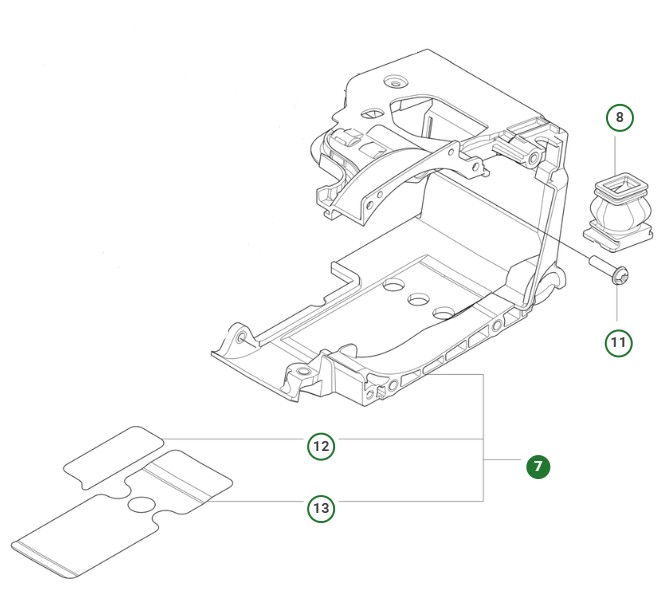 8

11

12

7

13