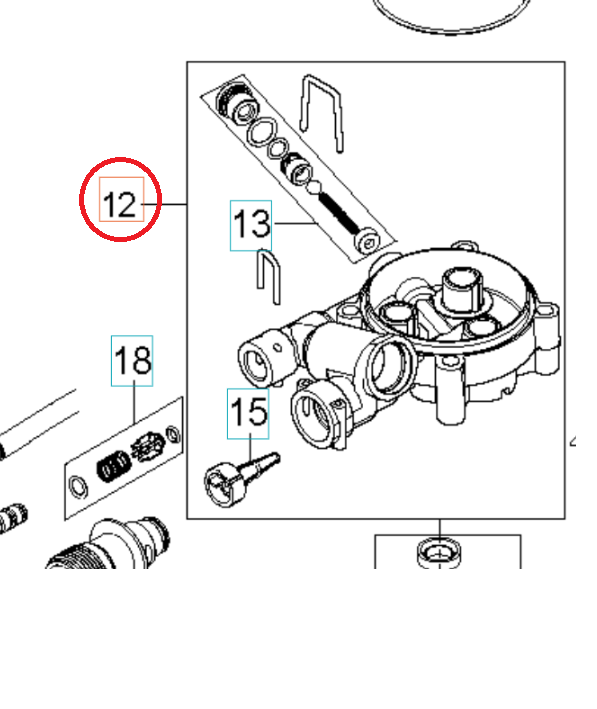 12
13
18
15