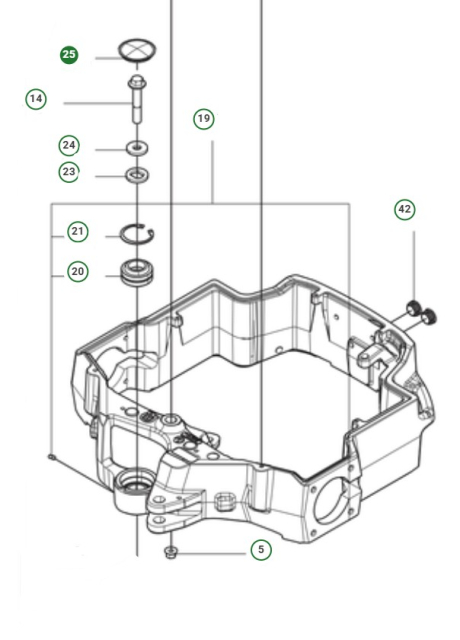 25
14
19
24
23
42
21
20
5