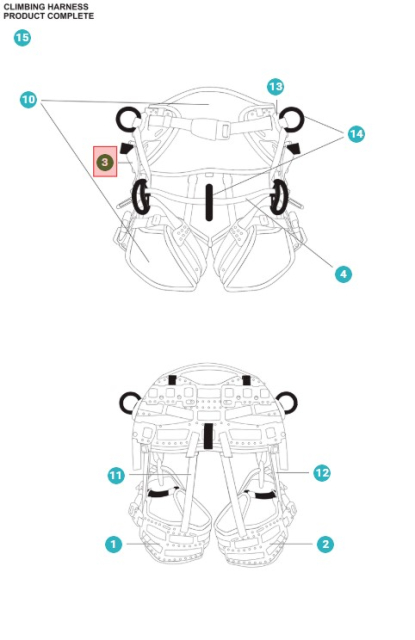 CLIMBING HARNESS
PRODUCT COMPLETE

15

10

13

14

3

4

11

12

1

2