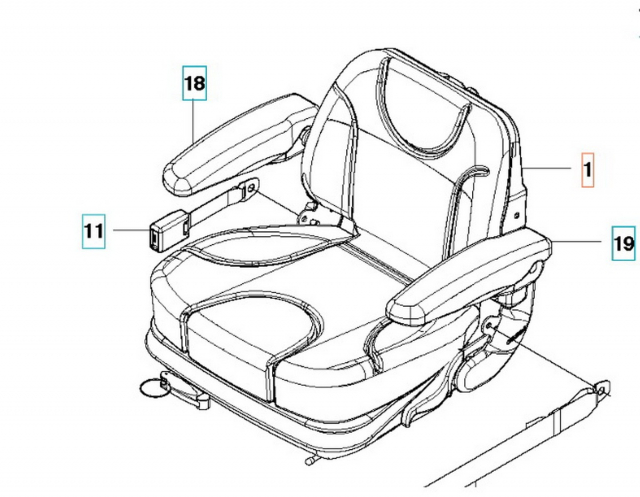 18

1

11

19