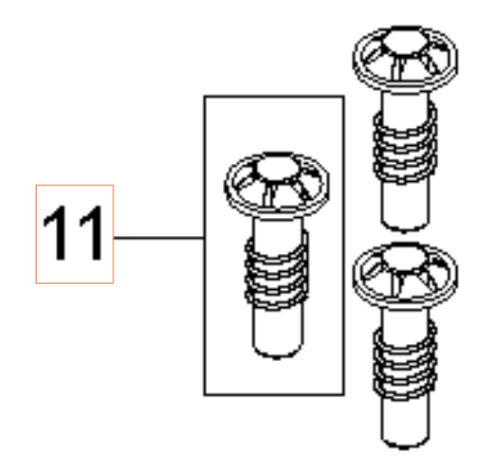 11