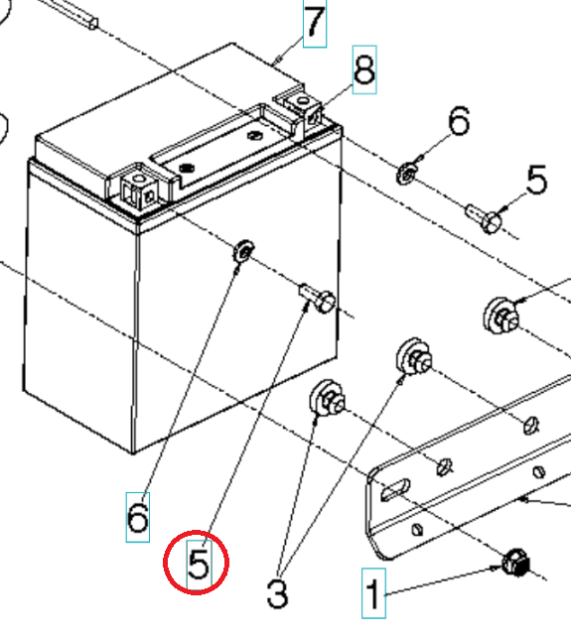 7
8
6
5
6
5
3
1