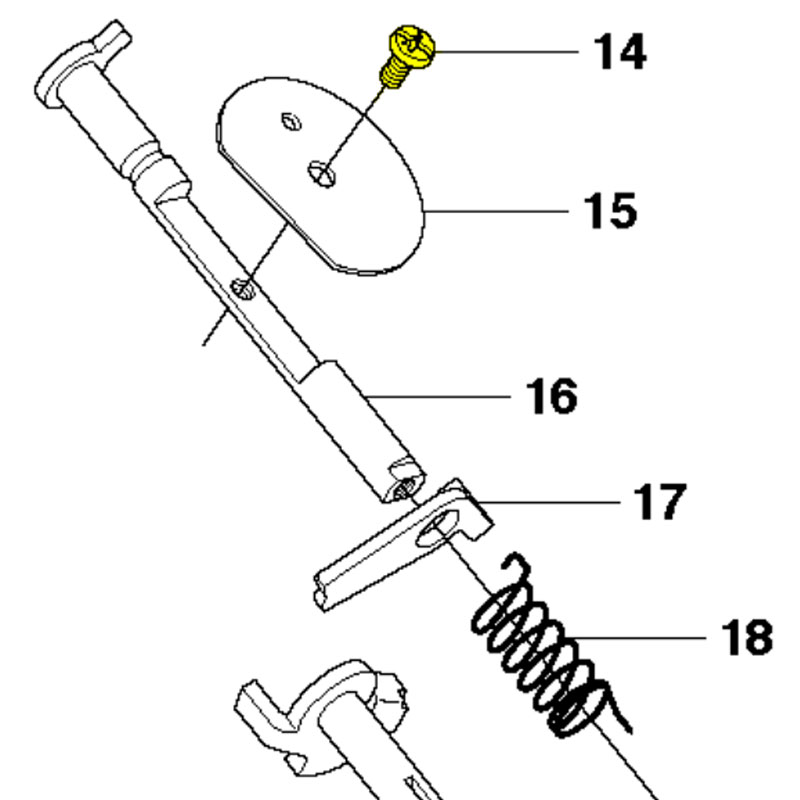 14
15
16
17
18