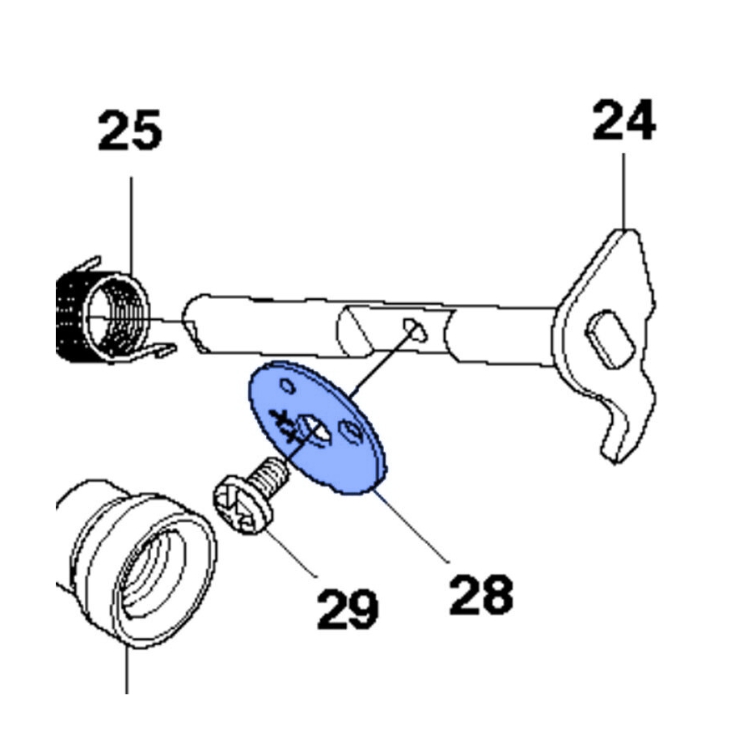 25

24

29

28