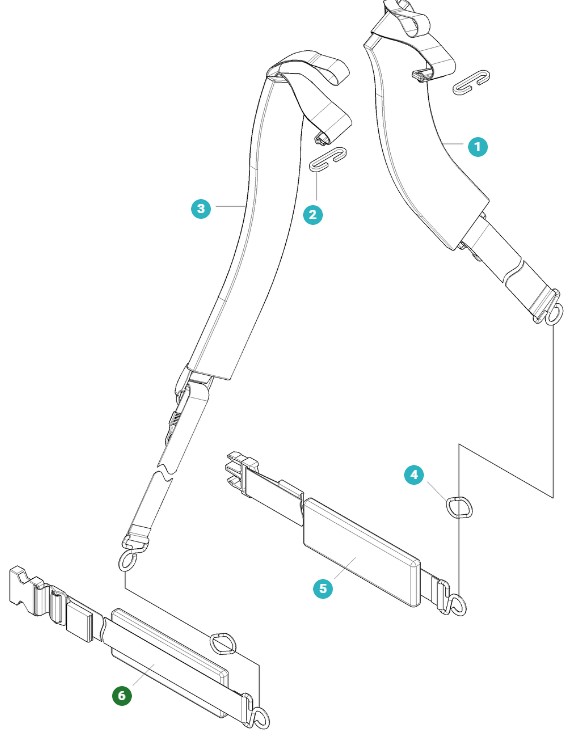 1
3
2
4
5
6