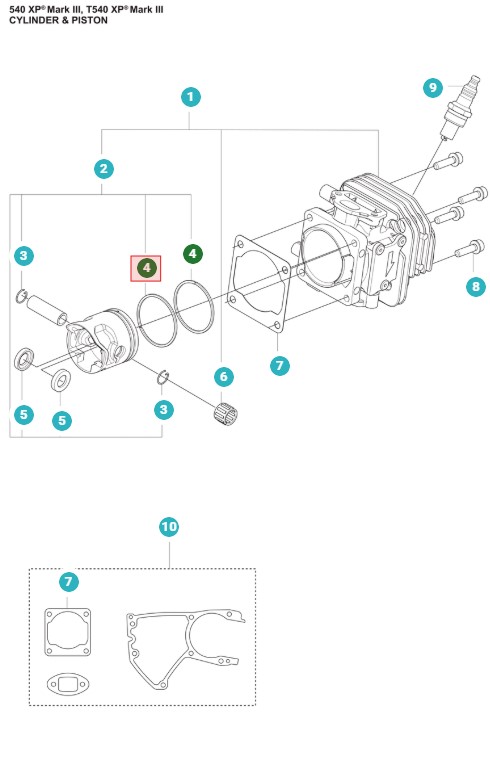 540 XP® Mark III, T540 XP® Mark III
CYLINDER & PISTON

1
9
2
3
4
4
8
7
6
5
5
3

10
7