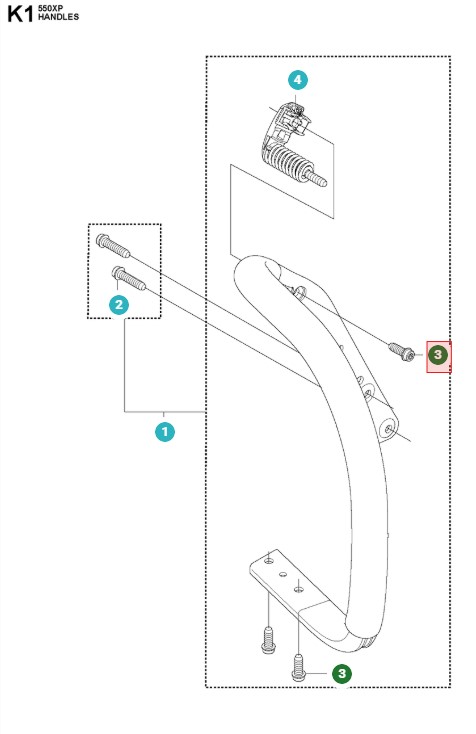 K1 550XP
HANDLES

4

2

3

1

3