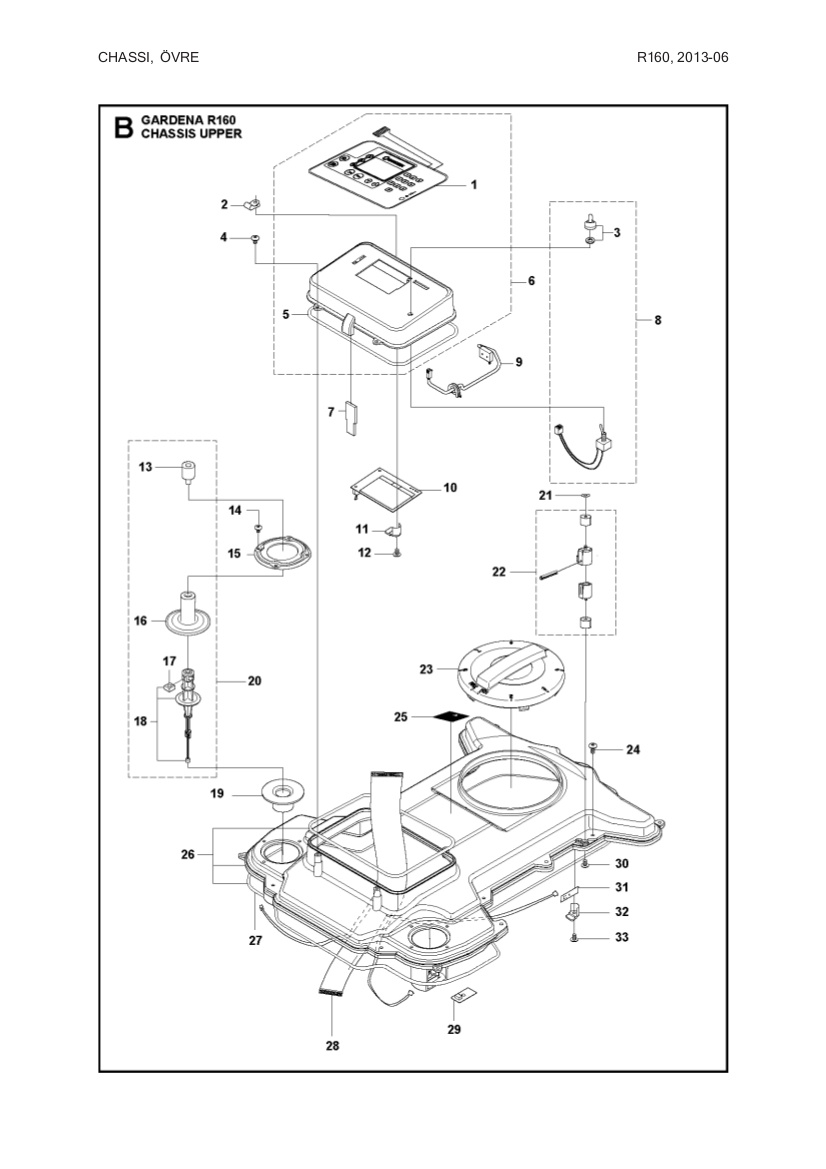 CHASSI, ÖVRE

R160, 2013-06

B GARDENA R160
CHASSIS UPPER

1
2
3
4
5
6
7
8
9
10
11
12
13
14
15
16
17
18
19
20
21
22
23
24
25
26
27
28
29
30
31
32
33