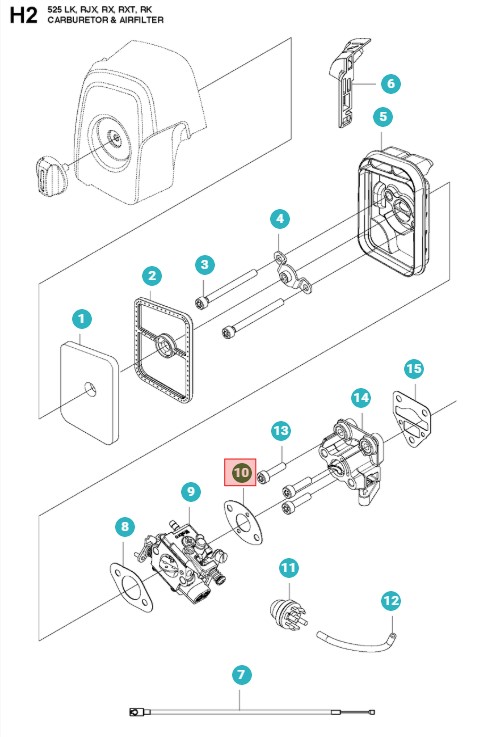 H2 525 LK, RJX, RX, RXT, RK
CARBURETOR & AIRFILTER

6
5
4
3
2
1
15
14
13
10
9
8
11
12
7