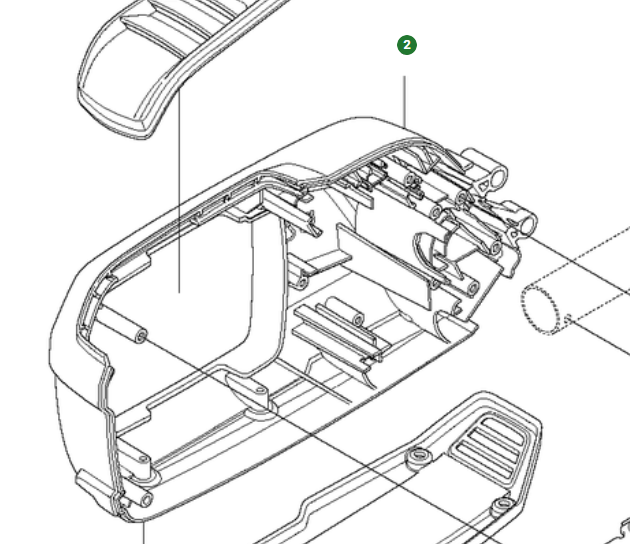 2