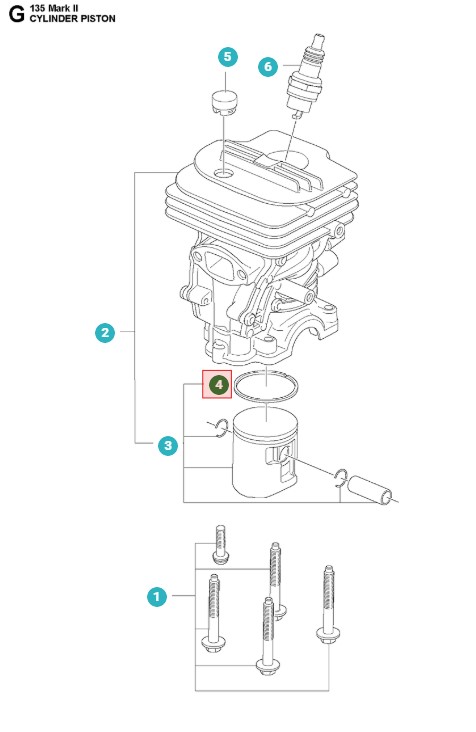 G 135 Mark II
CYLINDER PISTON

5
6
2
4
3
1