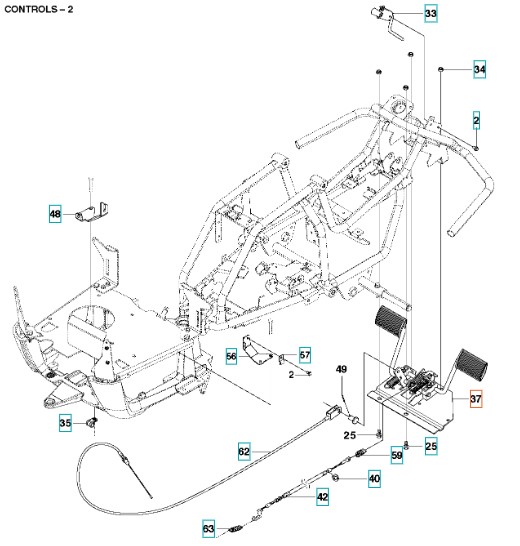 CONTROLS – 2

33

34

2

48

56

57

2

49

37

35

25

25

62

59

40

42

63