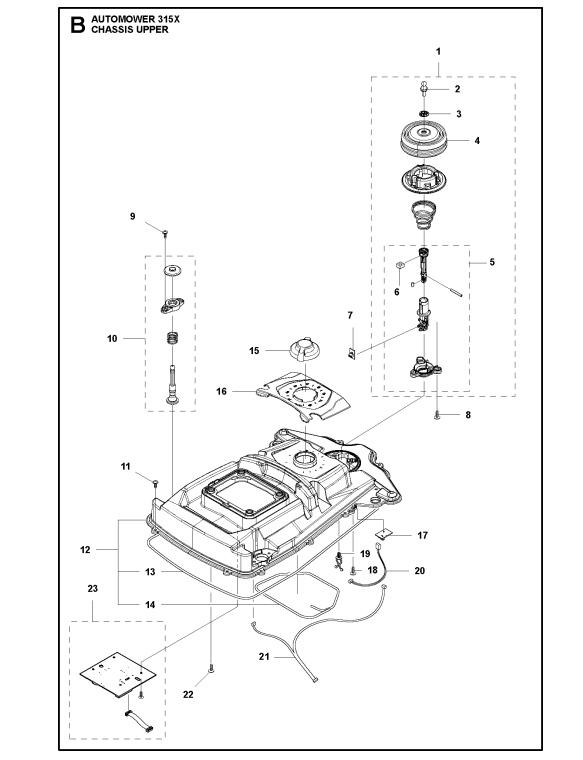 B AUTOMOWER 315X
CHASSIS UPPER

1
2
3
4
5
6
7
8
9
10
15
16
11
12
13
14
17
19
18
20
23
21
22