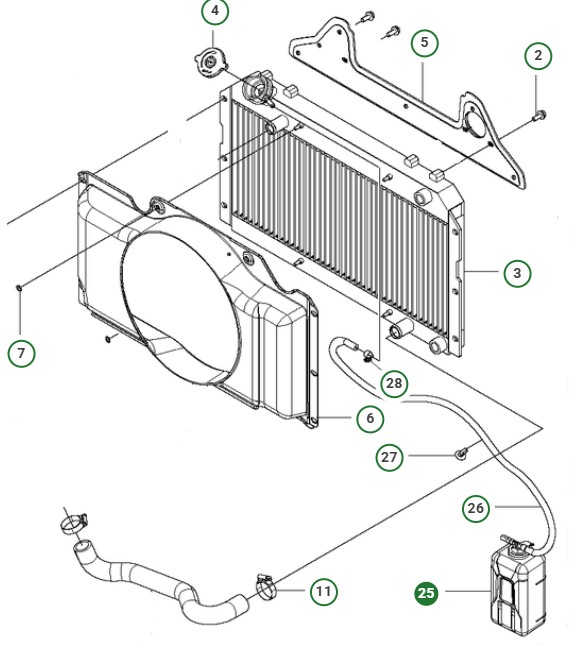 4
5
2
3
7
28
6
27
26
11
25