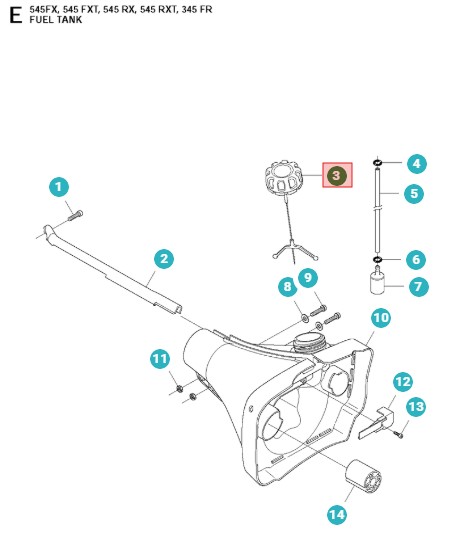 E 545FX, 545 FXT, 545 RX, 545 RXT, 345 FR
FUEL TANK

1
2
3
4
5
6
7
8
9
10
11
12
13
14