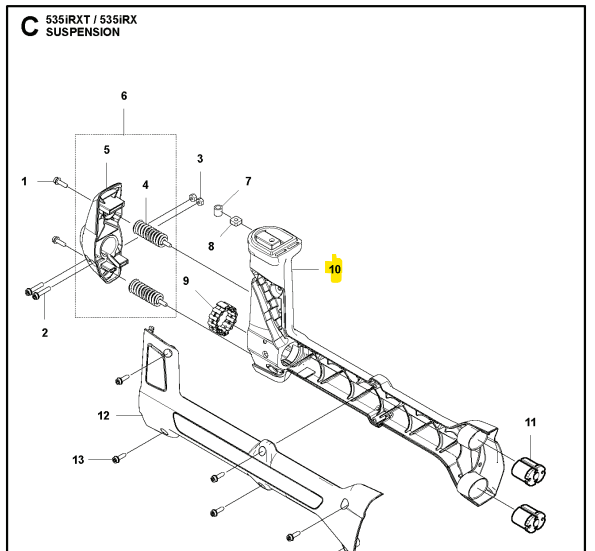 C 535iRXT / 535iRX
SUSPENSION

6
5
3
1
4
7
8
10
9
2
12
11
13