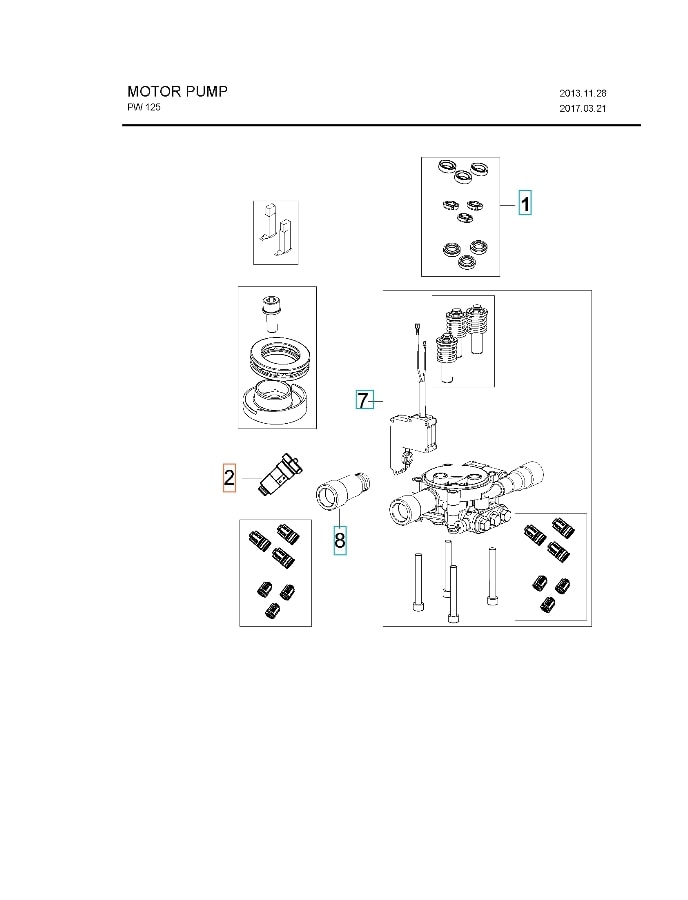 MOTOR PUMP
PW 125

2013.11.28
2017.03.21

1

7

2

8