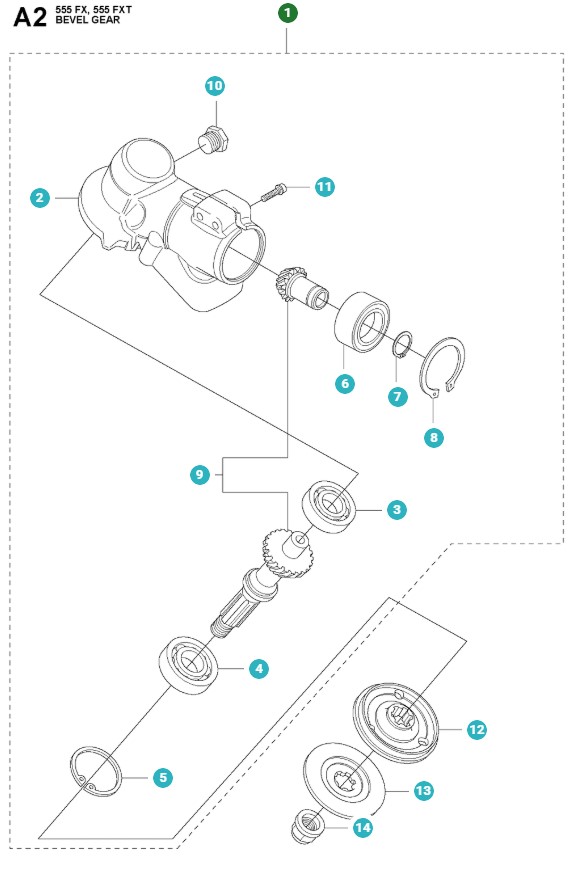 A2 555 FX, 555 FXT
BEVEL GEAR

1

10

2

11

6

7

8

9

3

4

5

12

13

14