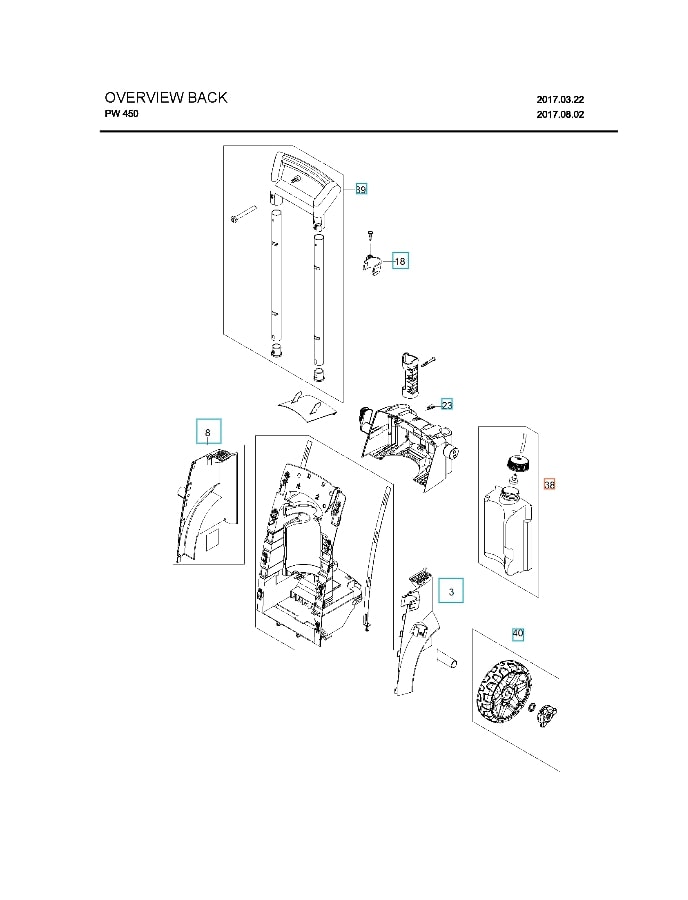 OVERVIEW BACK
PW 450

2017.03.22
2017.08.02

39

18

23

8

38

3

40