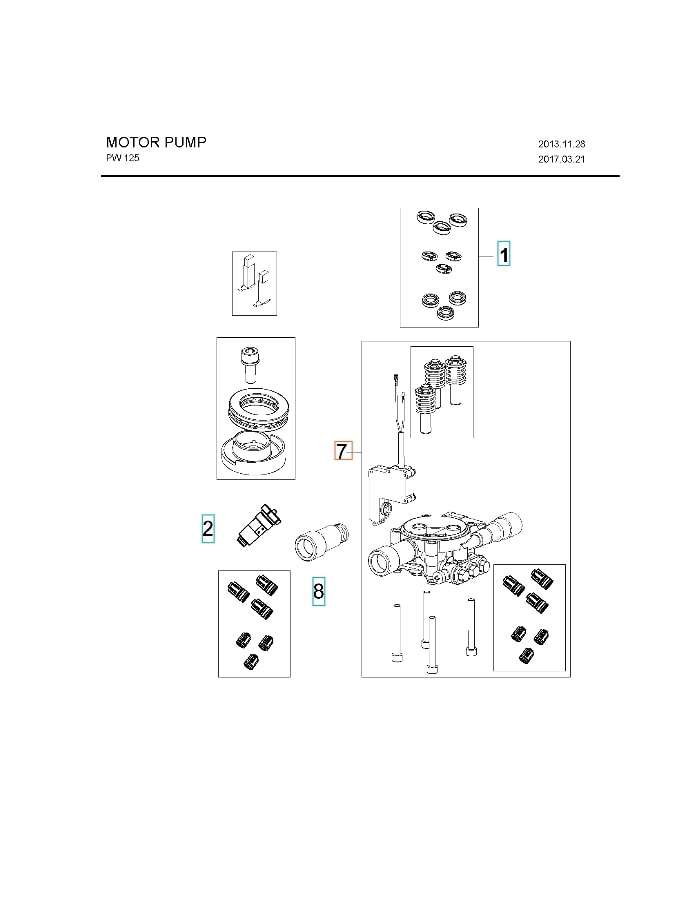 MOTOR PUMP
PW 125

2013.11.28
2017.03.21

1

7

2

8