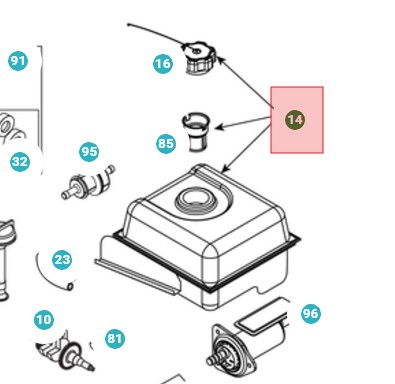 91
16
14
85
95
32
23
96
10
81