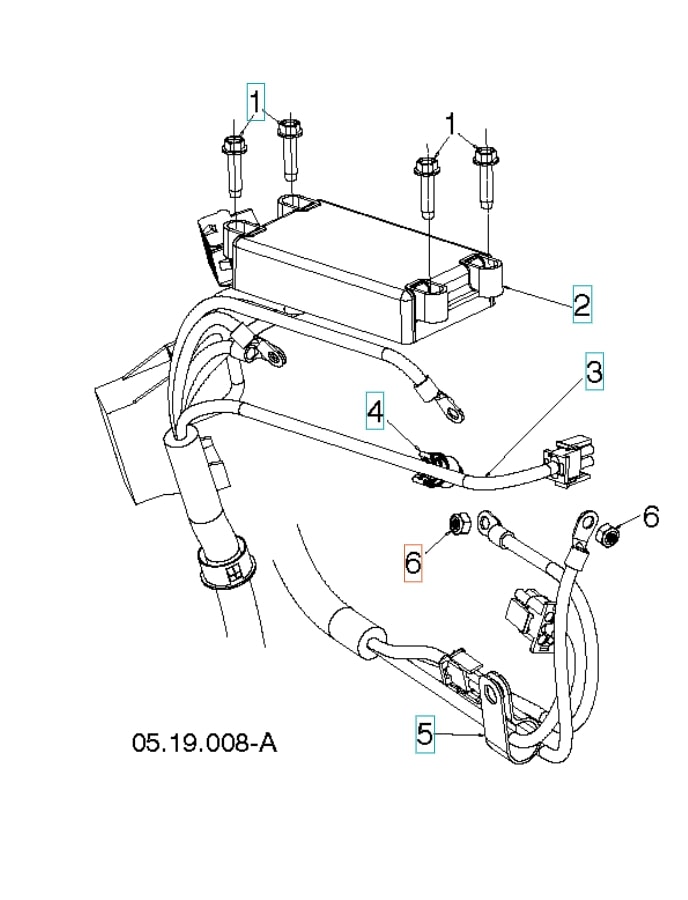 1
1
2
3
4
6
6
5
05.19.008-A