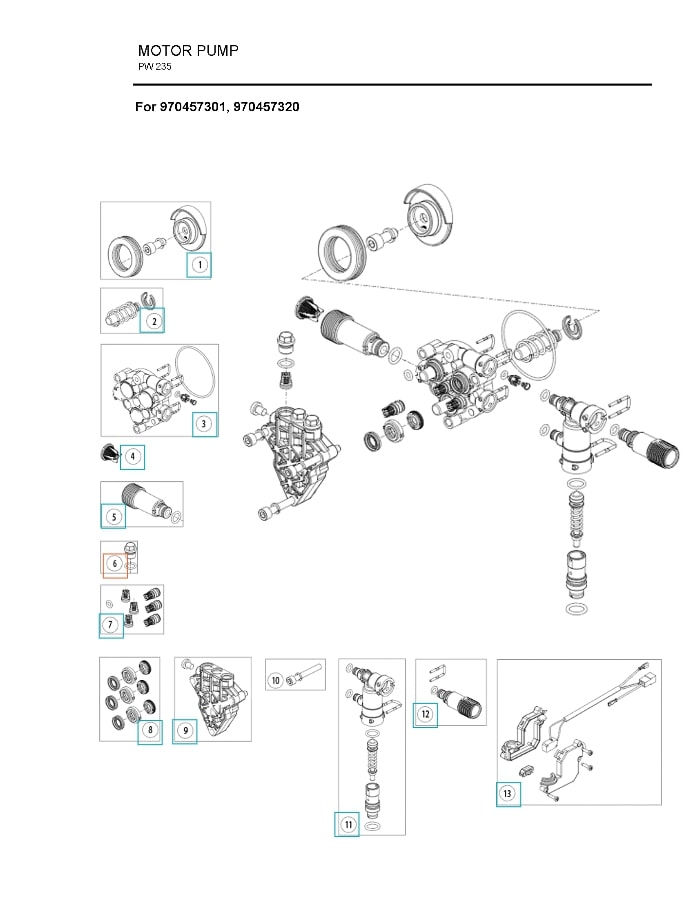 MOTOR PUMP
PW 235

For 970457301, 970457320

1
2
3
4
5
6
7
8
9
10
11
12
13