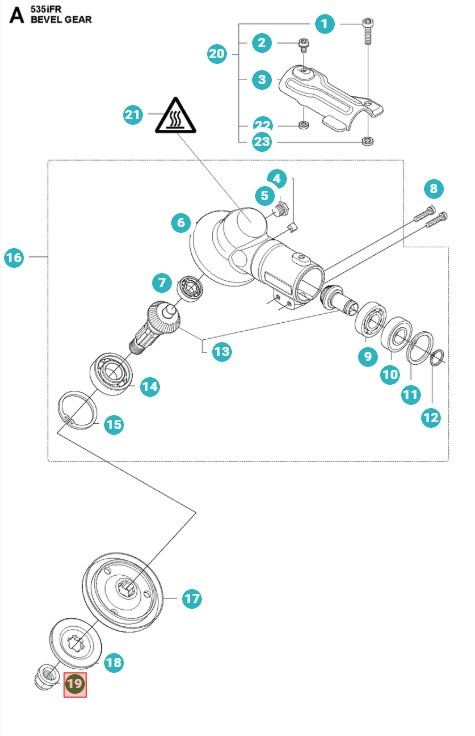 A 535iFR
BEVEL GEAR

1
2
20
3
21
22
23
4
5
6
8
16
7
13
9
10
11
12
14
15
17
18
19