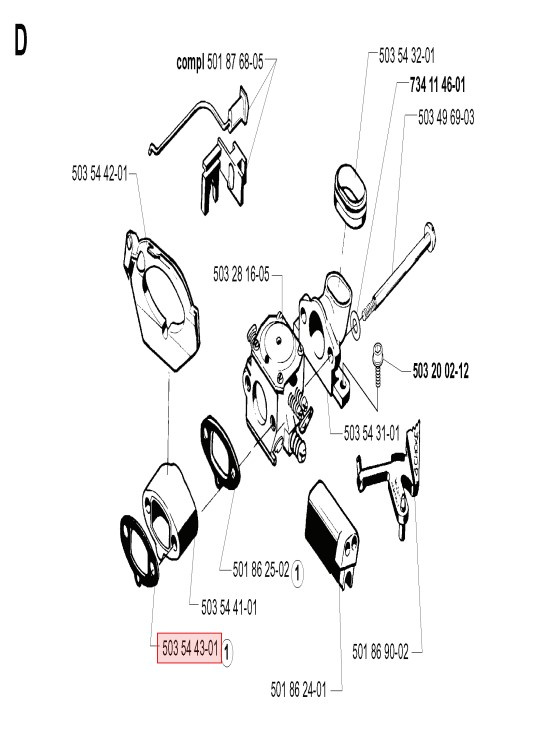 D

compl 501 87 68-05

503 54 32-01

734 11 46-01

503 49 69-03

503 54 42-01

503 28 16-05

503 20 02-12

503 54 31-01

501 86 25-02 1

503 54 41-01

503 54 43-01 1

501 86 90-02

501 86 24-01