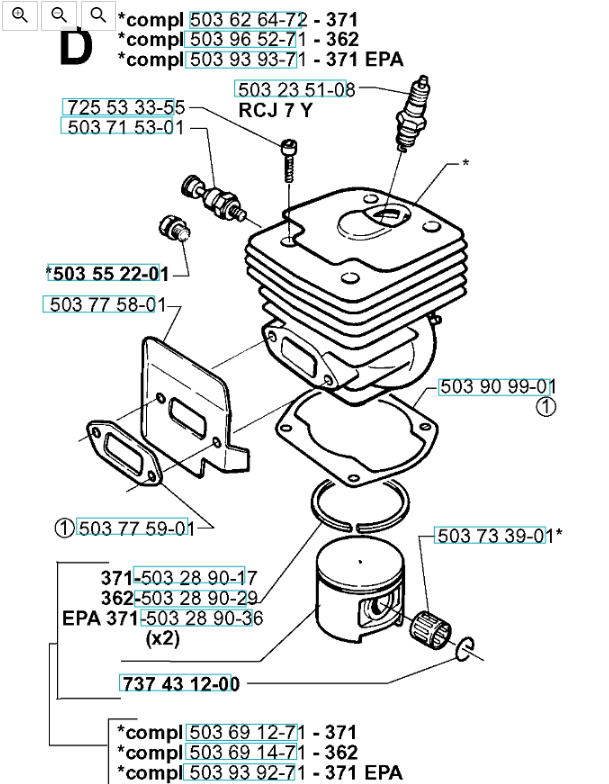 D
*compl 503 62 64-72 - 371
*compl 503 96 52-71 - 362
*compl 503 93 93-71 - 371 EPA

503 23 51-08
RCJ 7 Y

725 53 33-55
503 71 53-01

*

*503 55 22-01

503 77 58-01

503 90 99-01
①

① 503 77 59-01

503 73 39-01*

371-503 28 90-17
362-503 28 90-29
EPA 371-503 28 90-36
(x2)

737 43 12-00

*compl 503 69 12-71 - 371
*compl 503 69 14-71 - 362
*compl 503 93 92-71 - 371 EPA