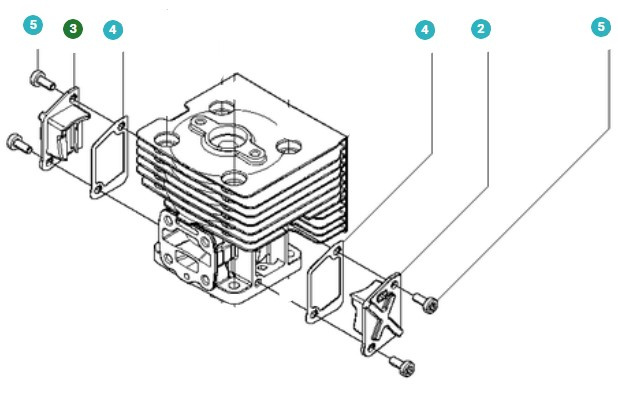 5
3
4
4
2
5