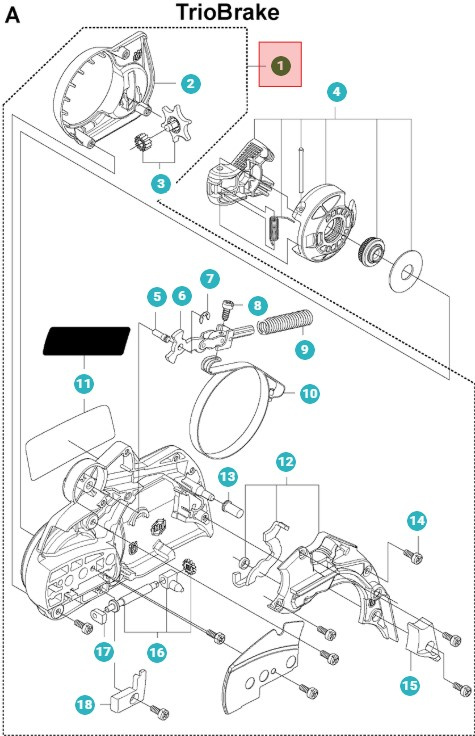 A

TrioBrake

1
2
3
4
5
6
7
8
9
10
11
12
13
14
15
16
17
18