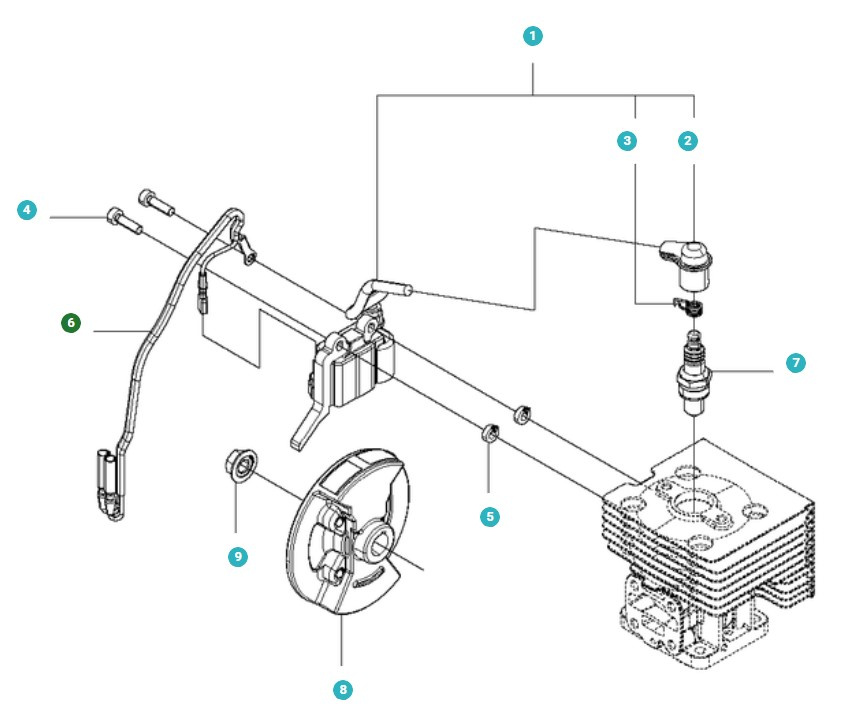 1
3
2
4
6
7
5
9
8